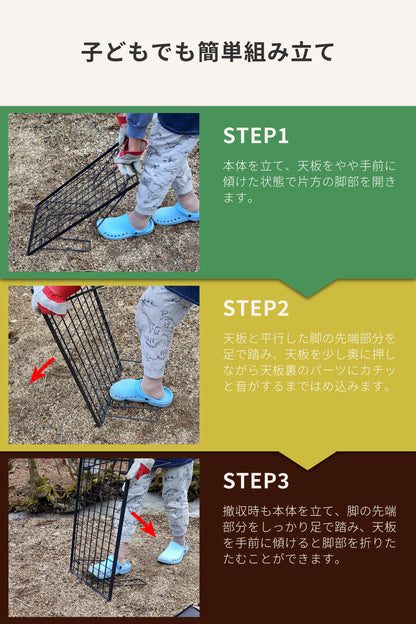 子どもでも簡単組み立て

STEP1

本体を立て、天板をやや手前に傾けた状態で片方の脚部を開きます。

STEP2

天板と平行した脚の先端部分を足で踏み、天板を少し奥に押しながら天板裏のパーツにカチッと音がするまではめ込みます。

STEP3

撤収時も本体を立て、脚の先端部分をしっかり足で踏み、天板を手前に傾けると脚部を折りたたむことができます。