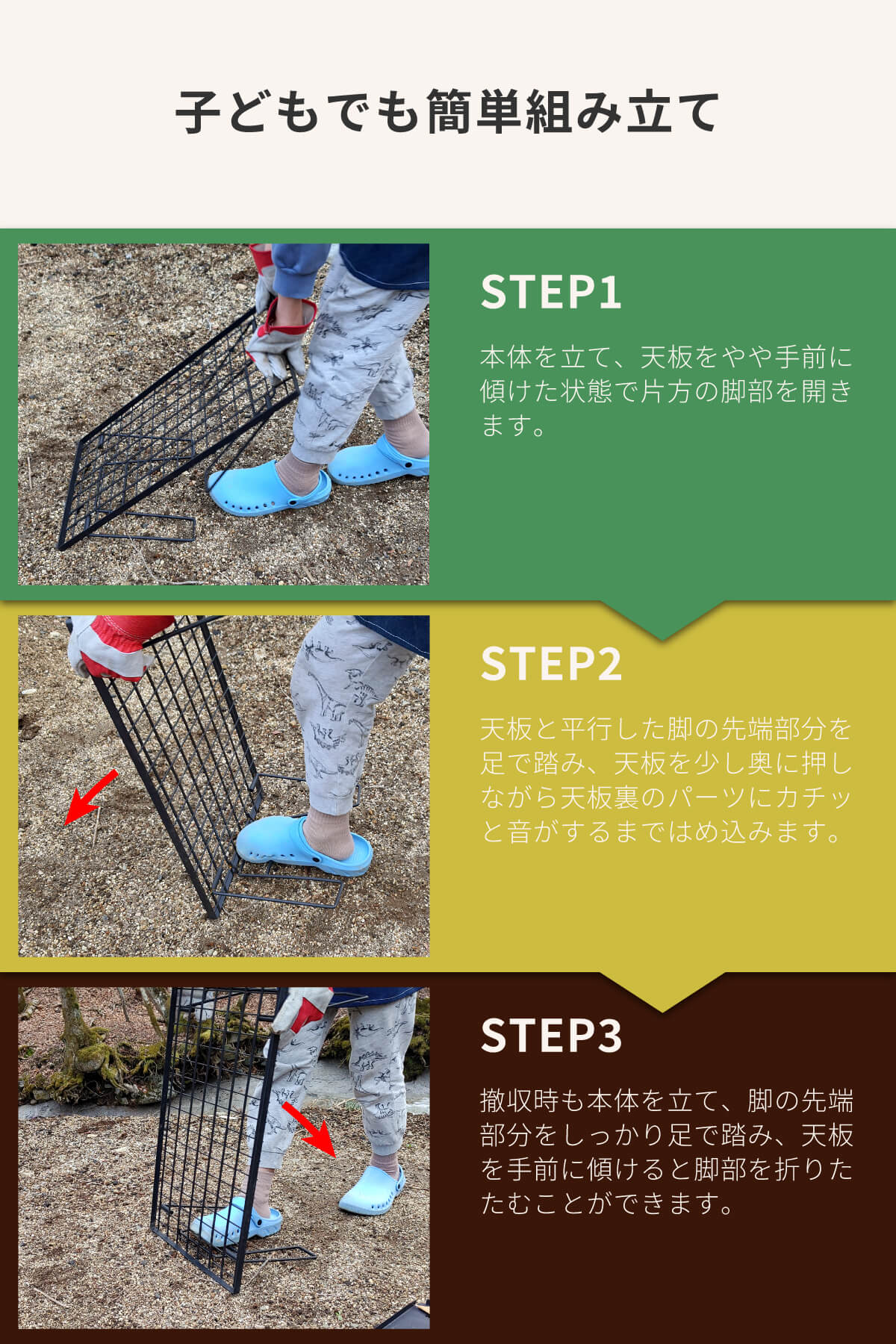 子どもでも簡単組み立て

STEP1

本体を立て、天板をやや手前に傾けた状態で片方の脚部を開きます。

STEP2

天板と平行した脚の先端部分を足で踏み、天板を少し奥に押しながら天板裏のパーツにカチッと音がするまではめ込みます。

STEP3

撤収時も本体を立て、脚の先端部分をしっかり足で踏み、天板を手前に傾けると脚部を折りたたむことができます。